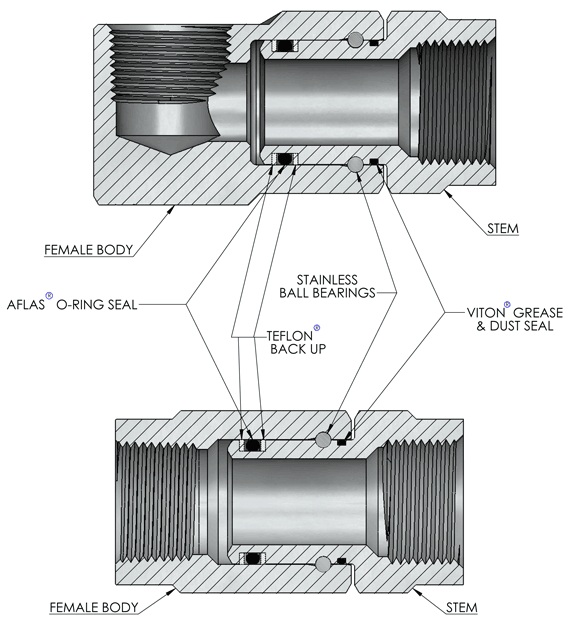 STEM

FEMALE BODY

STAINLESS BALL BEARINGS

AFLAS® O-RING SEAL

VITON® GREASE & DUST SEAL

TEFLON® BACK UP

FEMALE BODY

STEM