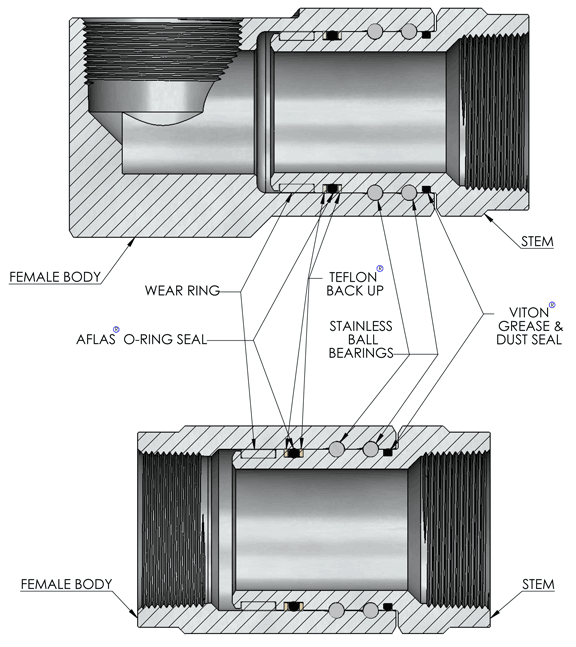 STEM

FEMALE BODY

WEAR RING

TEFLON® BACK UP

AFLAS® O-RING SEAL

STAINLESS BALL BEARINGS

VITON® GREASE & DUST SEAL

FEMALE BODY

STEM